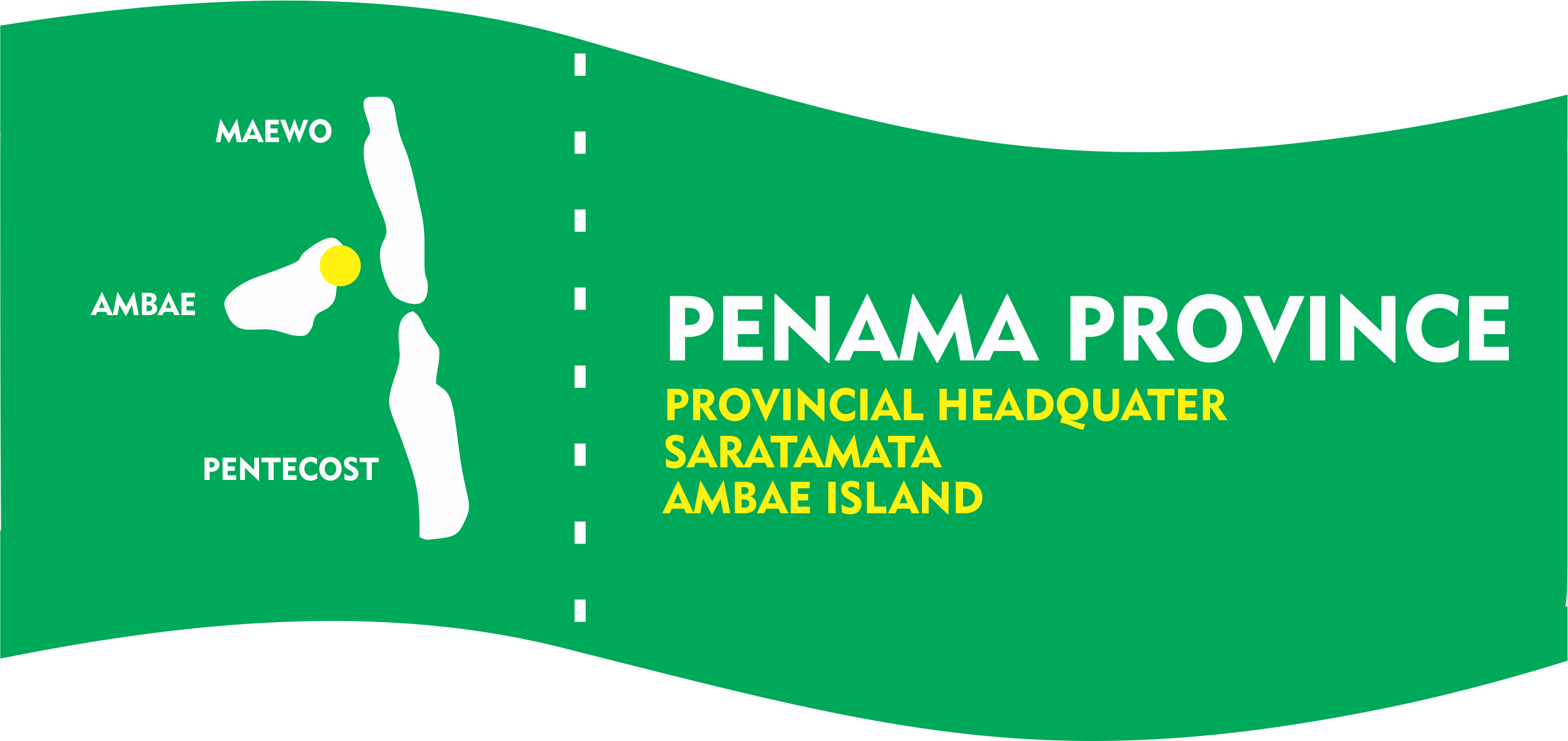 MAEWO

AMBAE

PENTECOST

PENAMA PROVINCE

PROVINCIAL HEADQUATER
SARATAMATA
AMBAE ISLAND